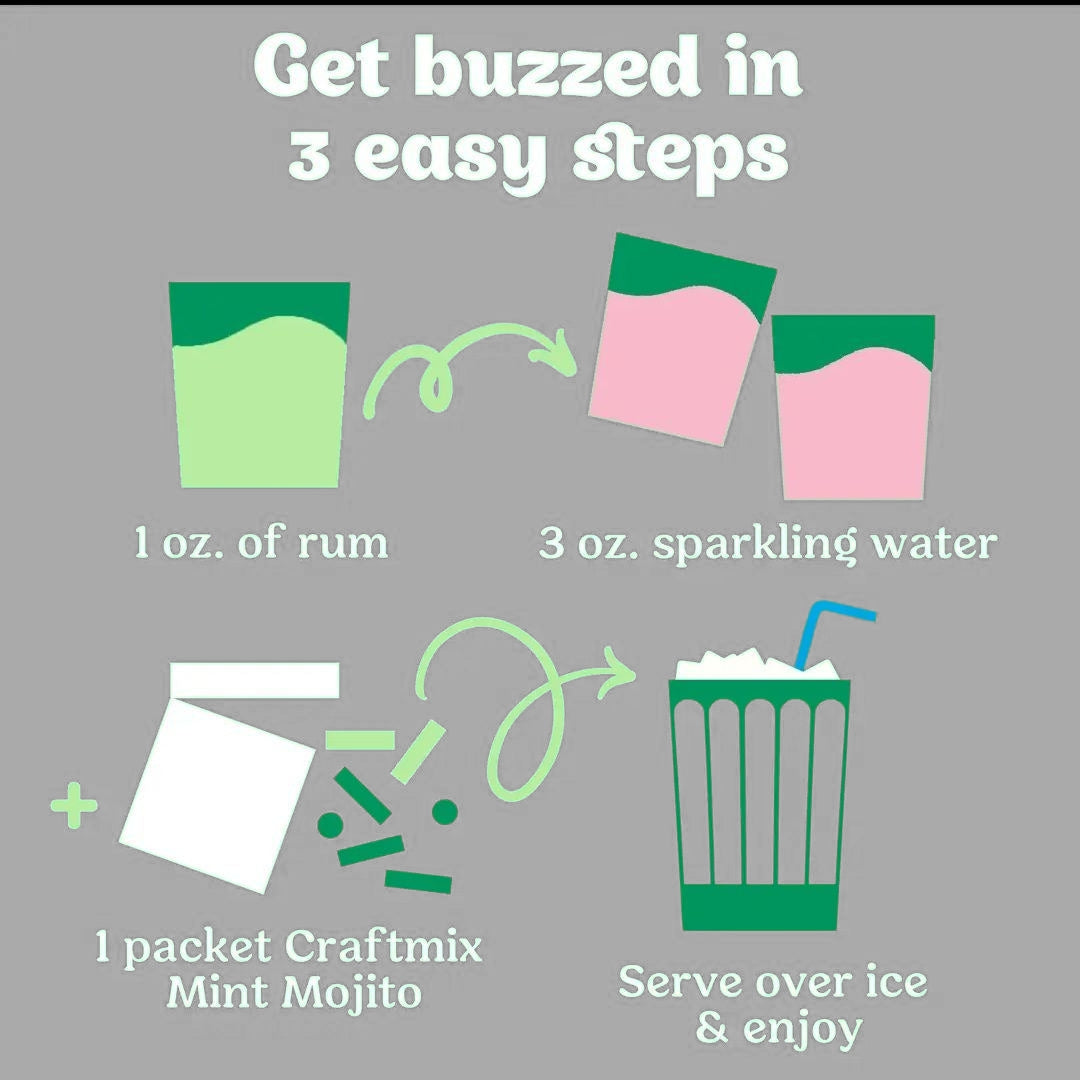 Get buzzed in 3 easy steps

1 oz. of rum

3 oz. sparkling water

+

1 packet Craftmix Mint Mojito

Serve over ice & enjoy